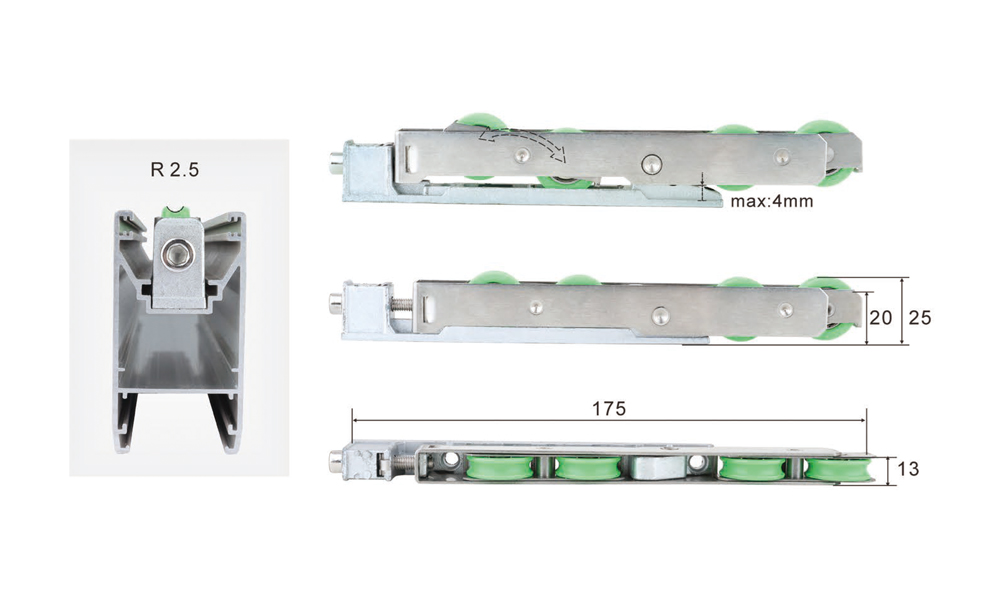 R 2.5

max:4mm

20
25

175

13